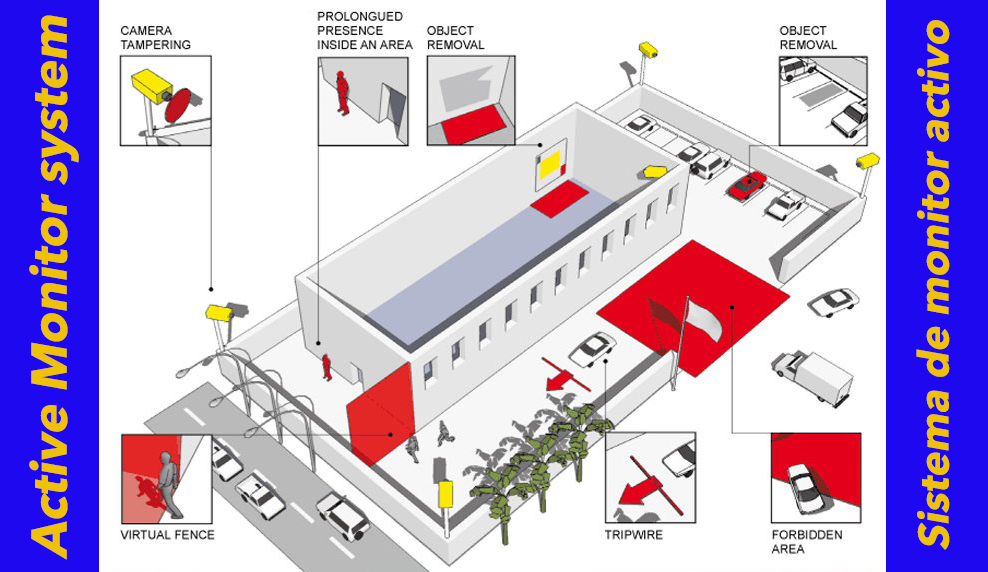 Active Monitor system

CAMERA TAMPERING

PROLONGUED PRESENCE INSIDE AN AREA

OBJECT REMOVAL

OBJECT REMOVAL

VIRTUAL FENCE

TRIPWIRE

FORBIDDEN AREA

Sistema de monitor activo